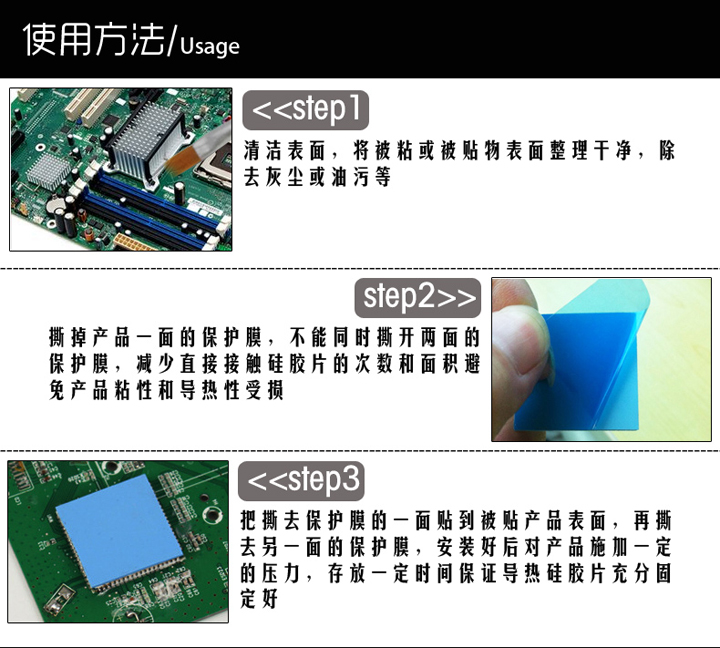 使用方法/Usage

<<step1

清洁表面，将被粘或被贴物表面整理干净，除去灰尘或油污等

step2>>

撕掉产品一面的保护膜，不能同时撕开两面的保护膜，减少直接接触硅胶片的次数和面积避免产品粘性和导热性受损

<<step3

把撕去保护膜的一面贴到被贴产品表面，再撕去另一面的保护膜，安装好后对产品施加一定的压力，存放一定时间保证导热硅胶片充分固定好